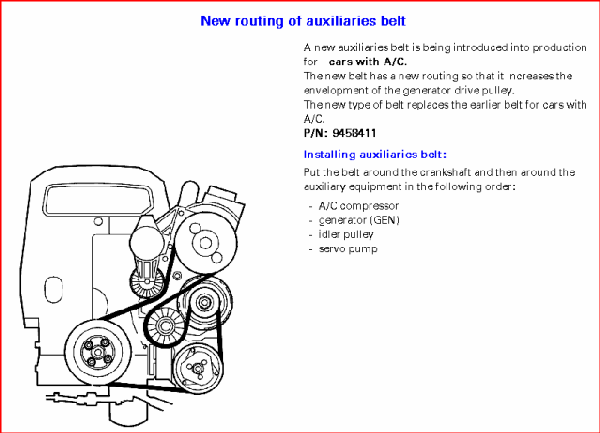 New routing of auxiliaries belt

A new auxiliaries belt is being introduced into production for cars with A/C.
The new belt has a new routing so that it ncreases the envelopment of the generator drive pulley.
The new type of belt replaces the earlier belt for cars with A/C.
P/N: 9458411

Installing auxiliaries belt:

Put the belt around the crankshaft and then around the auxiliary equipment in the following order:

- A/C compressor
- generator (GEN)
- idler pulley
- servo pump